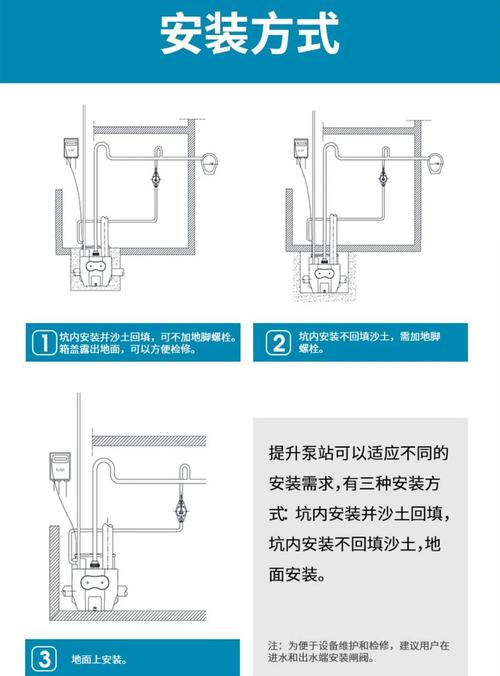 安装方式

1 坑内安装并沙土回填，可不加地脚螺栓。箱盖露出地面，可以方便检修。

2 坑内安装不回填沙土，需加地脚螺栓。

提升泵站可以适应不同的安装需求，有三种安装方式：坑内安装并沙土回填，坑内安装不回填沙土，地面安装。

3 地面上安装。

注：为便于设备维护和检修，建议用户在进水和出水端安装闸阀。